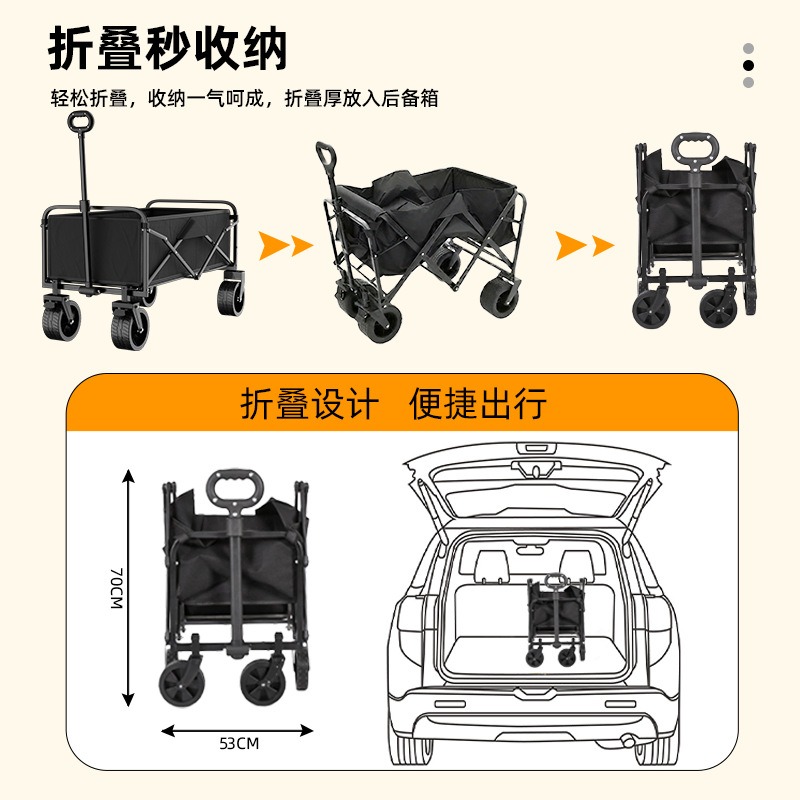 折叠秒收纳

轻松折叠，收纳一气呵成，折叠厚放入后备箱

折叠设计 便捷出行

70CM

53CM